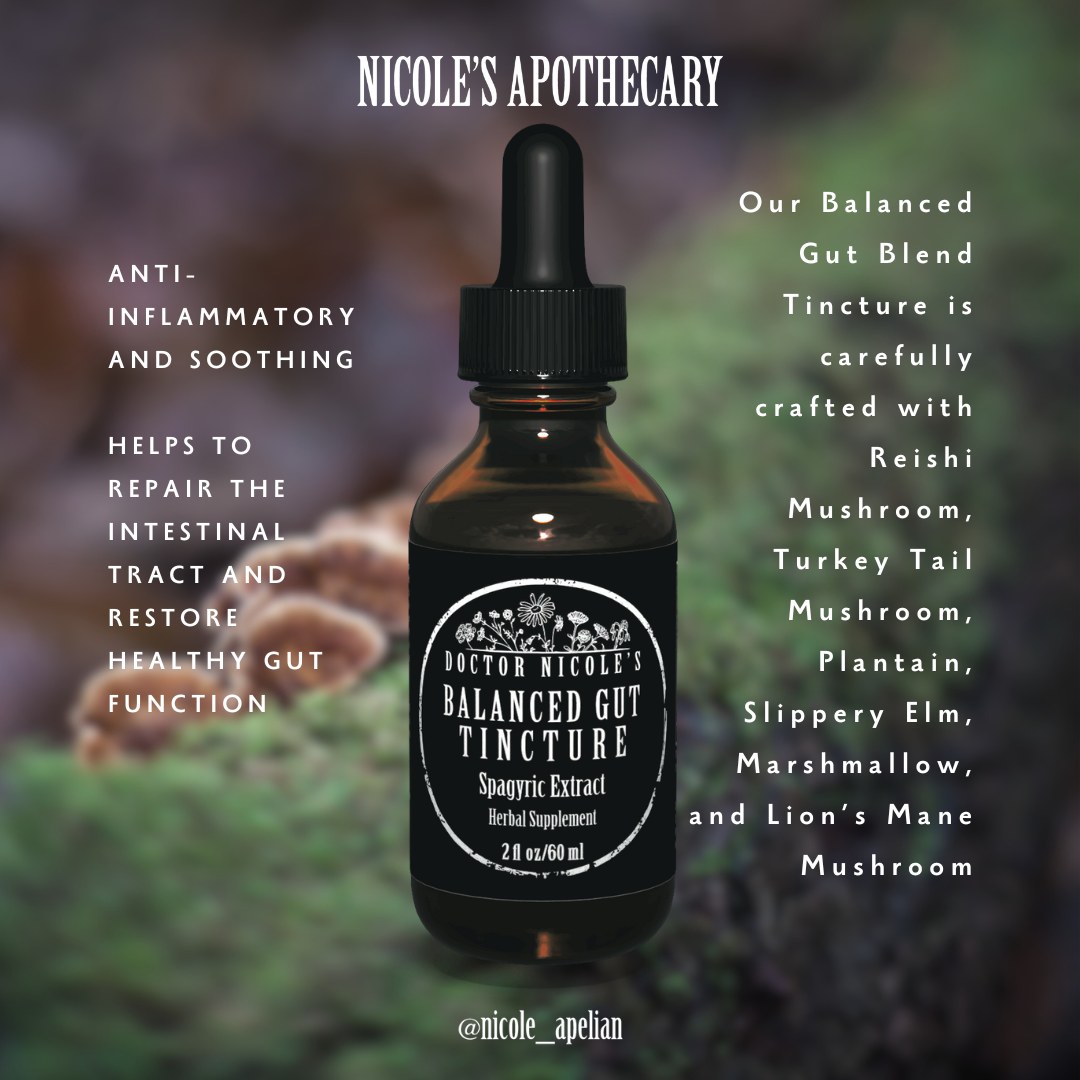 NICOLE'S APOTHECARY

ANTI-INFLAMMATORY AND SOOTHING

HELPS TO REPAIR THE INTESTINAL TRACT AND RESTORE HEALTHY GUT FUNCTION

DOCTOR NICOLE'S
BALANCED GUT TINCTURE
Spagyric Extract
Herbal Supplement
2 fl oz/60 ml

Our Balanced Gut Blend Tincture is carefully crafted with Reishi Mushroom, Turkey Tail Mushroom, Plantain, Slippery Elm, Marshmallow, and Lion's Mane Mushroom

@nicole_apelian